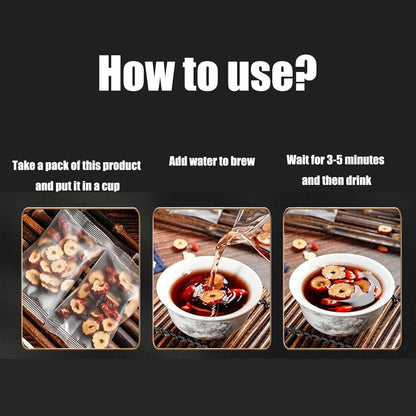 How to use?

Take a pack of this product and put it in a cup

Add water to brew

Wait for 3-5 minutes and then drink