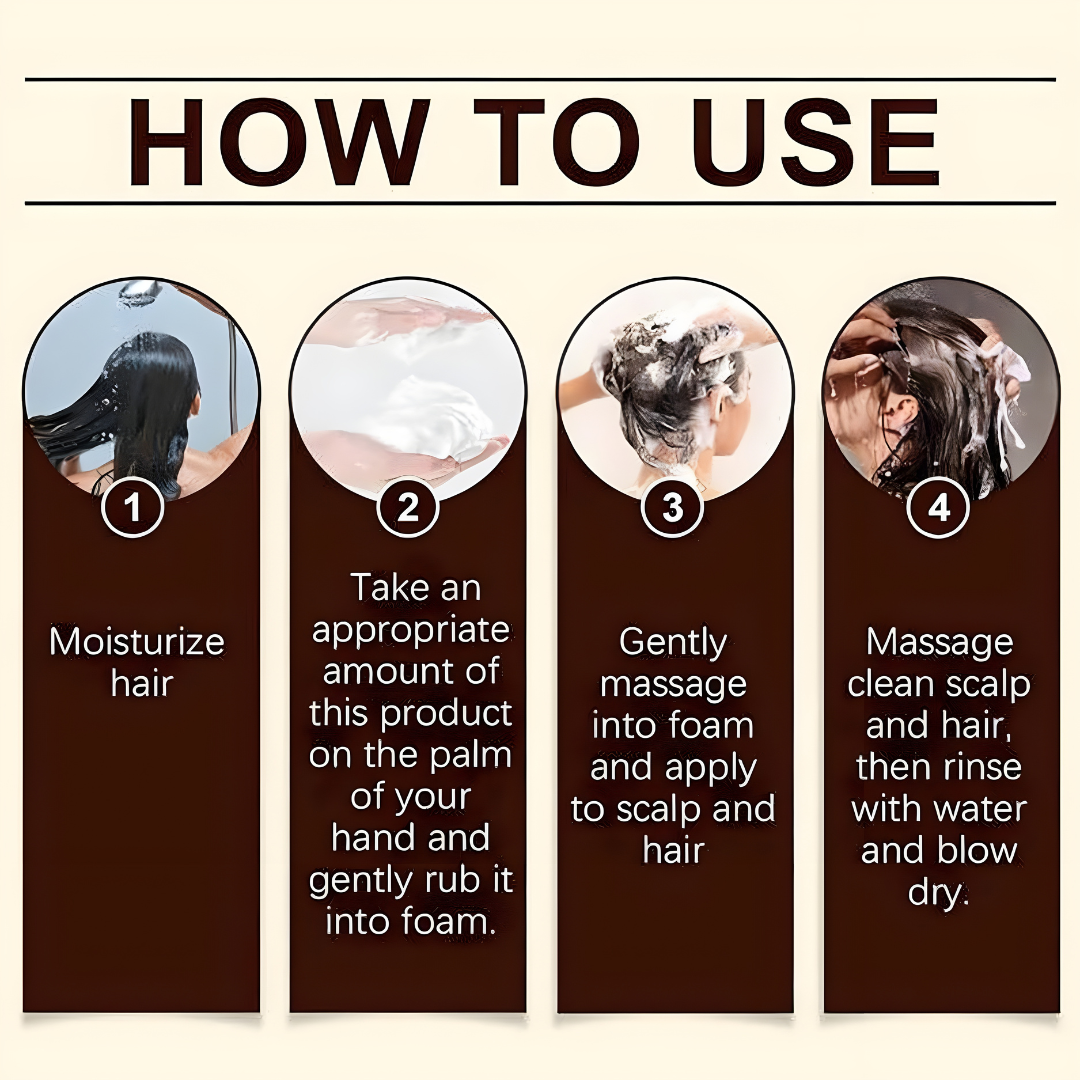 HOW TO USE

1

Moisturize hair

2

Take an appropriate amount of this product on the palm of your hand and gently rub it into foam.

3

Gently massage into foam and apply to scalp and hair

4

Massage clean scalp and hair, then rinse with water and blow dry.