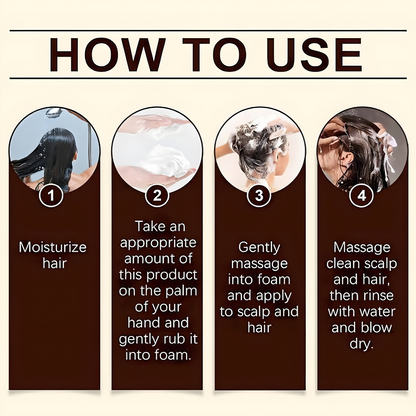 HOW TO USE

1

Moisturize hair

2

Take an appropriate amount of this product on the palm of your hand and gently rub it into foam.

3

Gently massage into foam and apply to scalp and hair

4

Massage clean scalp and hair, then rinse with water and blow dry.